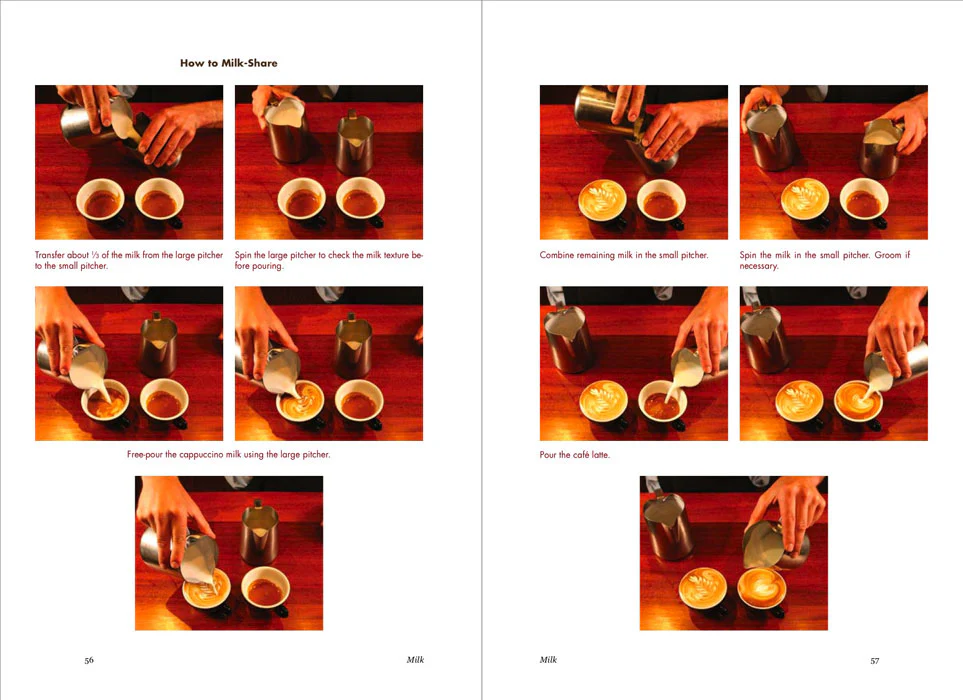 How to Milk-Share

Transfer about ⅓ of the milk from the large pitcher to the small pitcher.

Spin the large pitcher to check the milk texture before pouring.

Free-pour the cappuccino milk using the large pitcher.

56

Milk

Combine remaining milk in the small pitcher.

Spin the milk in the small pitcher. Groom if necessary.

Pour the café latte.

Milk

57